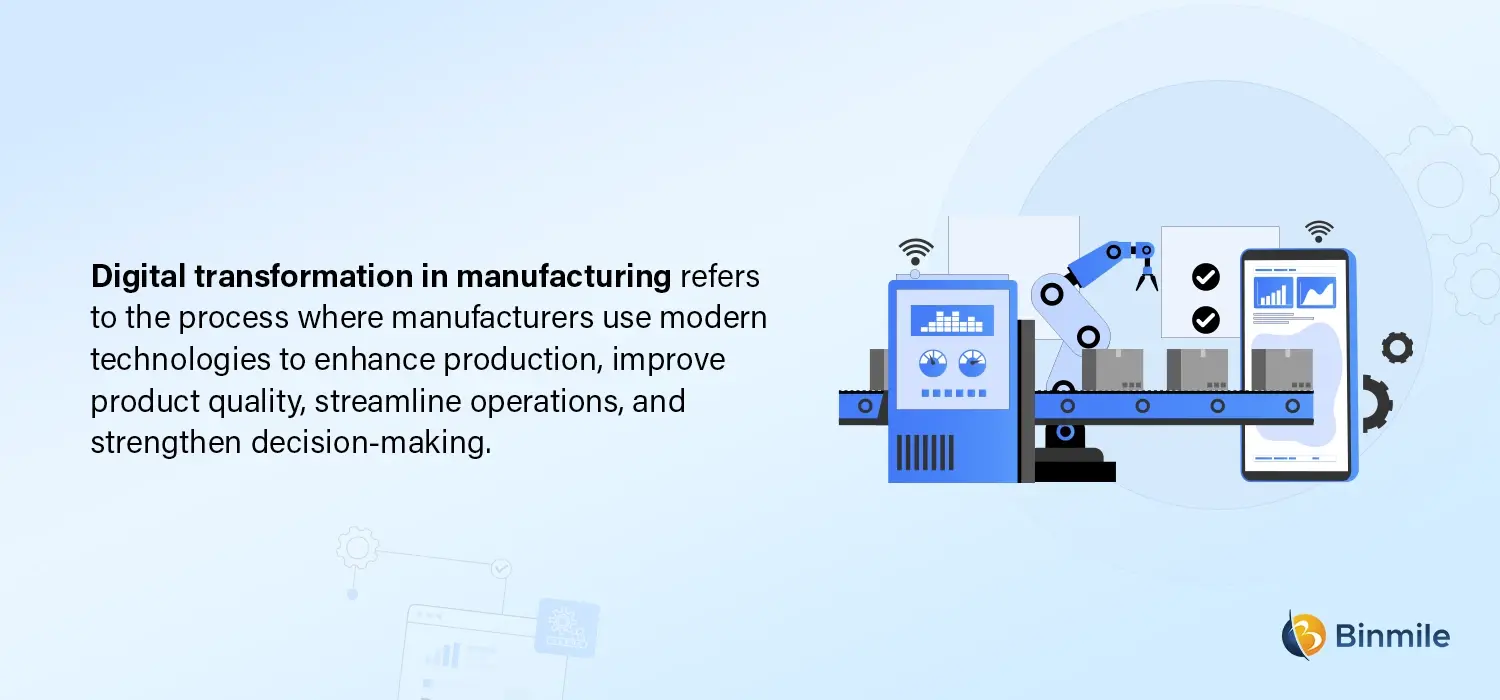 Digital transformation in manufacturing refers to the process where manufacturers use modern technologies to enhance production, improve product quality, streamline operations, and strengthen decision-making.

Binmile