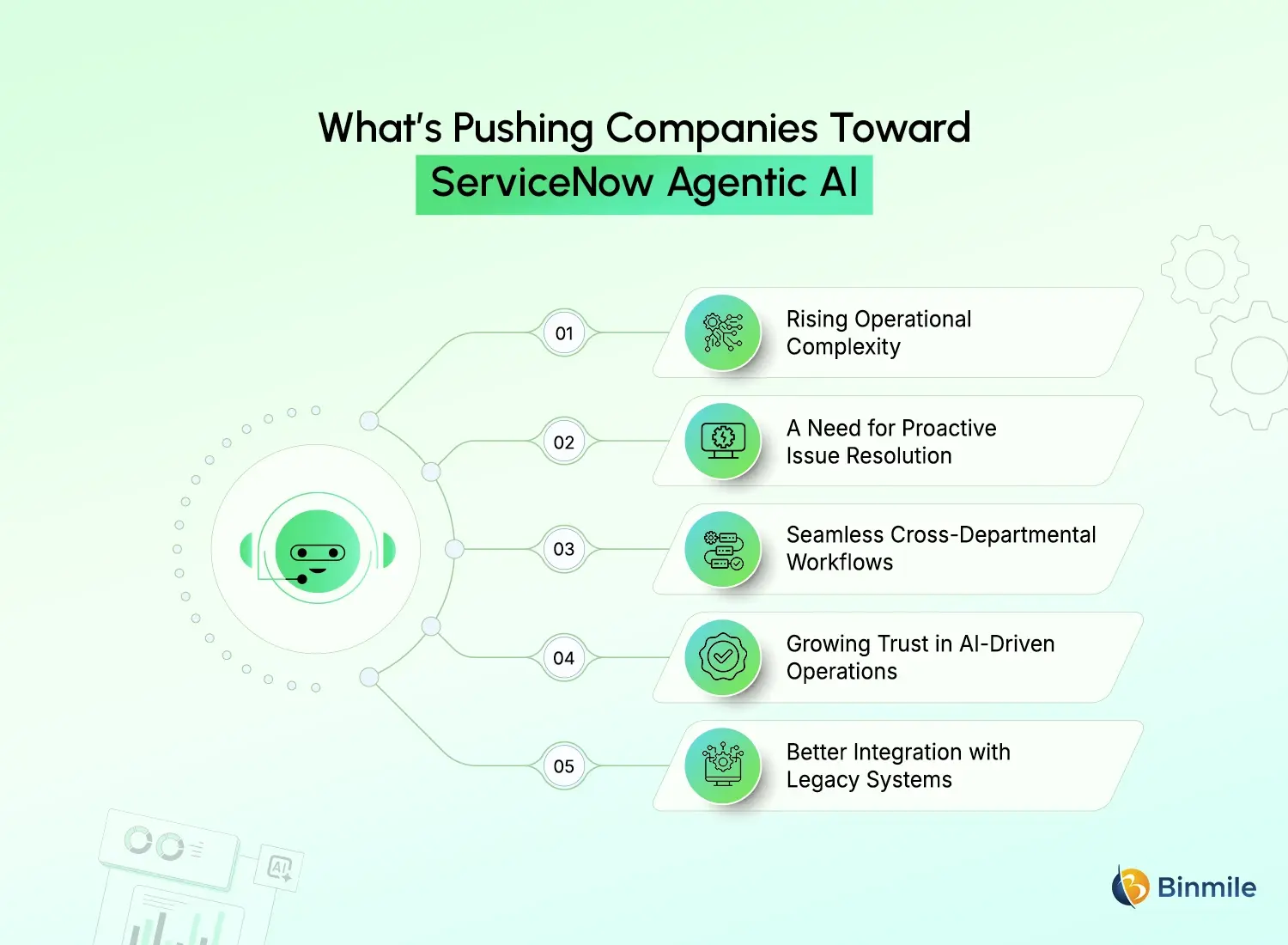 What's Pushing Companies Toward
ServiceNow Agentic AI

01
Rising Operational Complexity

02
A Need for Proactive Issue Resolution

03
Seamless Cross-Departmental Workflows

04
Growing Trust in AI-Driven Operations

05
Better Integration with Legacy Systems

AI

Binmile